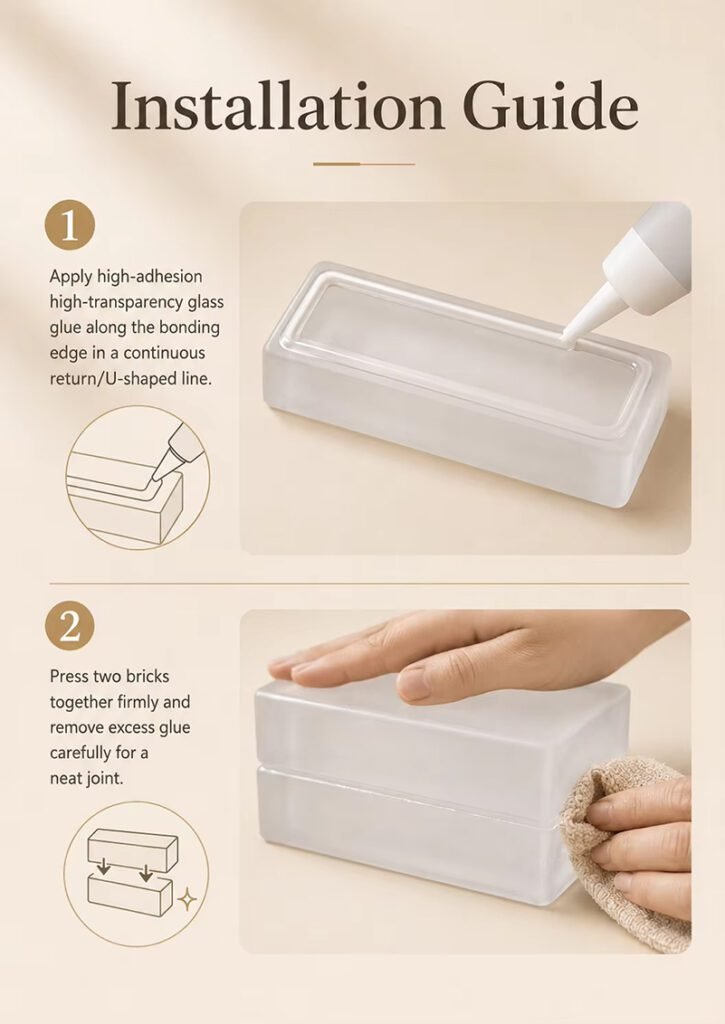 Installation Guide

1

Apply high-adhesion high-transparency glass glue along the bonding edge in a continuous return/U-shaped line.

2

Press two bricks together firmly and remove excess glue carefully for a neat joint.