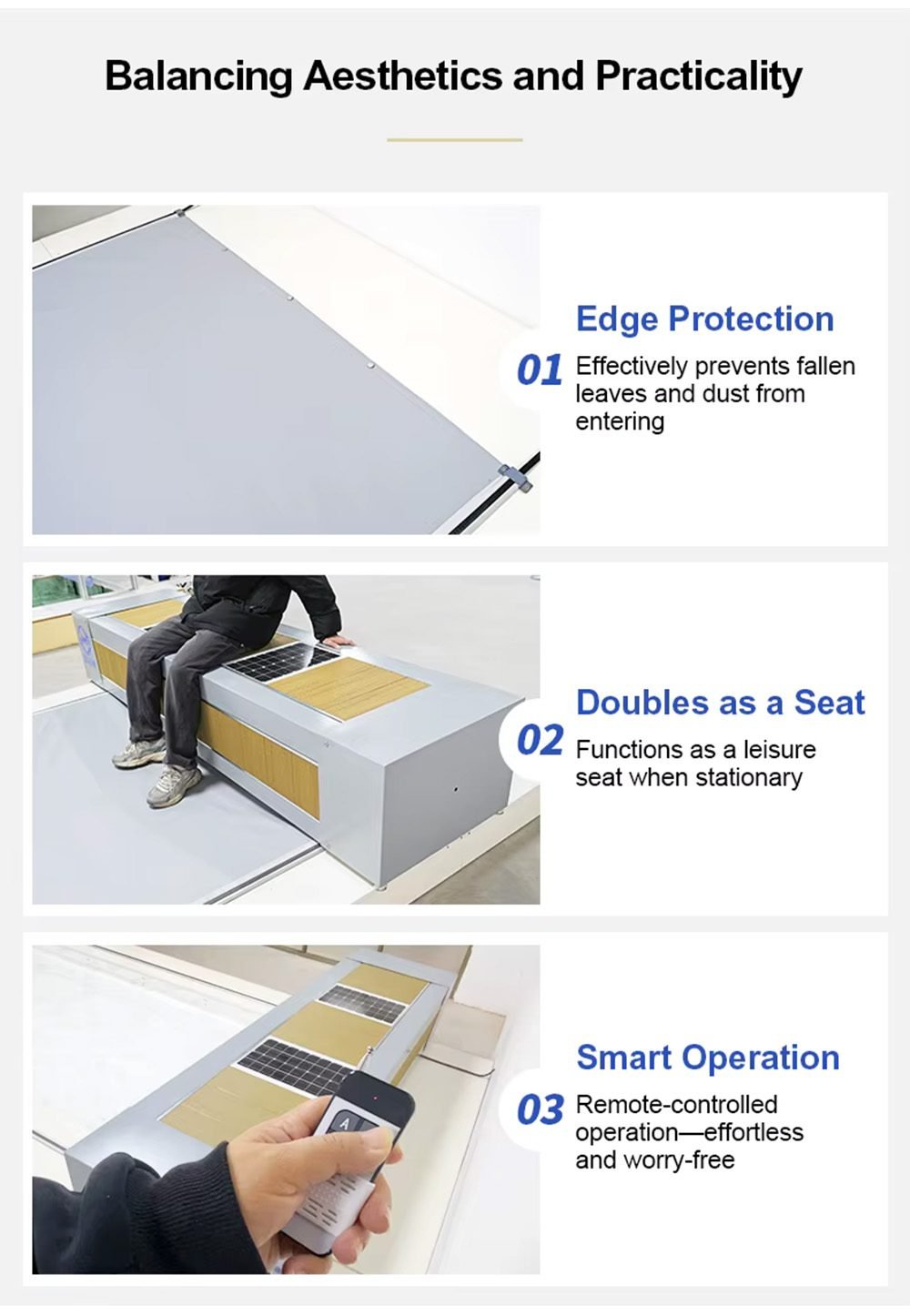 Balancing Aesthetics and Practicality

01

Edge Protection

Effectively prevents fallen leaves and dust from entering

02

Doubles as a Seat

Functions as a leisure seat when stationary

03

Smart Operation

Remote-controlled operation—effortless and worry-free

A