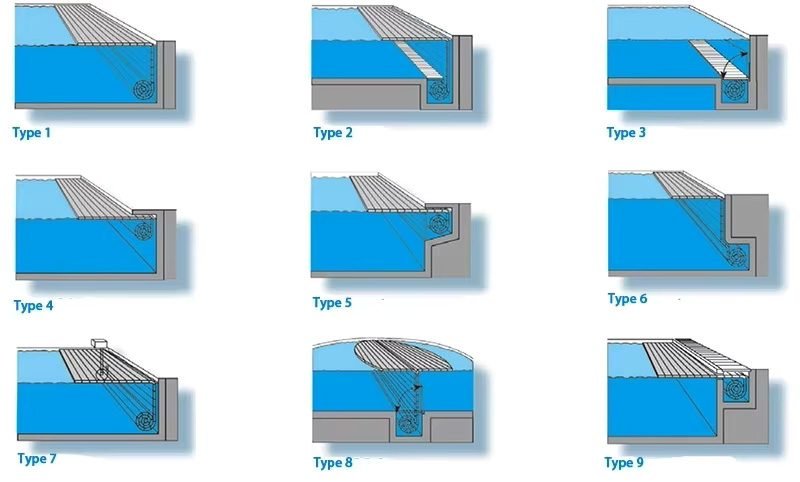 Type 1

Type 2

Type 3

Type 4

Type 5

Type 6

Type 7

Type 8

Type 9