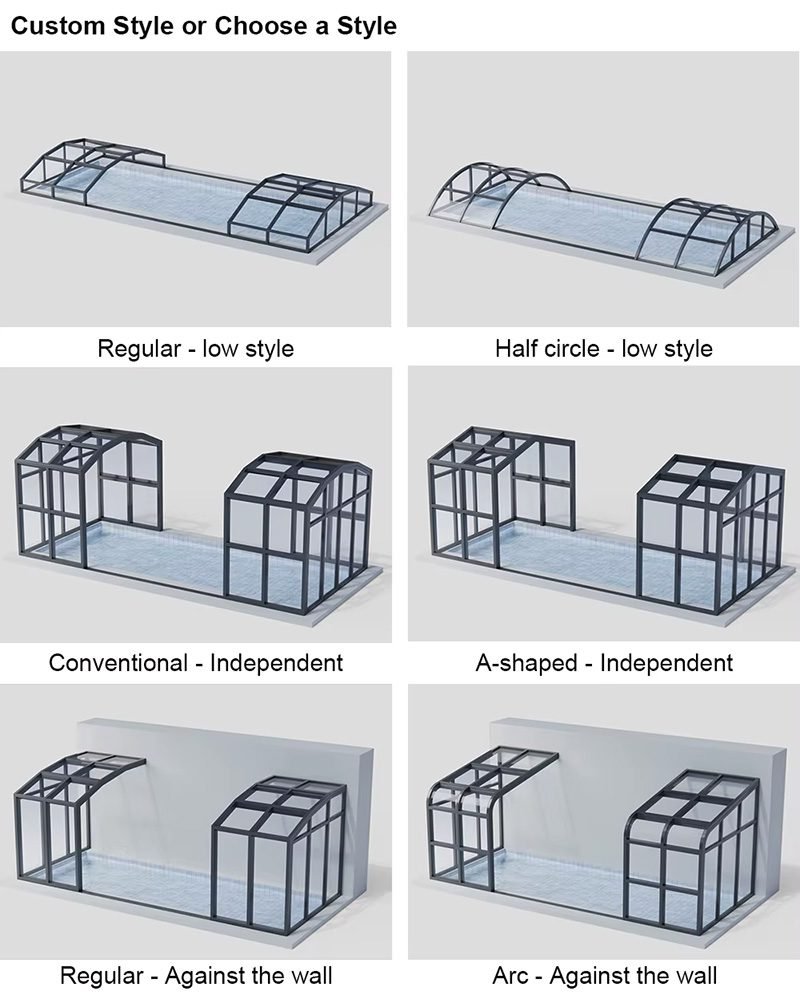 Custom Style or Choose a Style

Regular - low style

Half circle - low style

Conventional - Independent

A-shaped - Independent

Regular - Against the wall

Arc - Against the wall