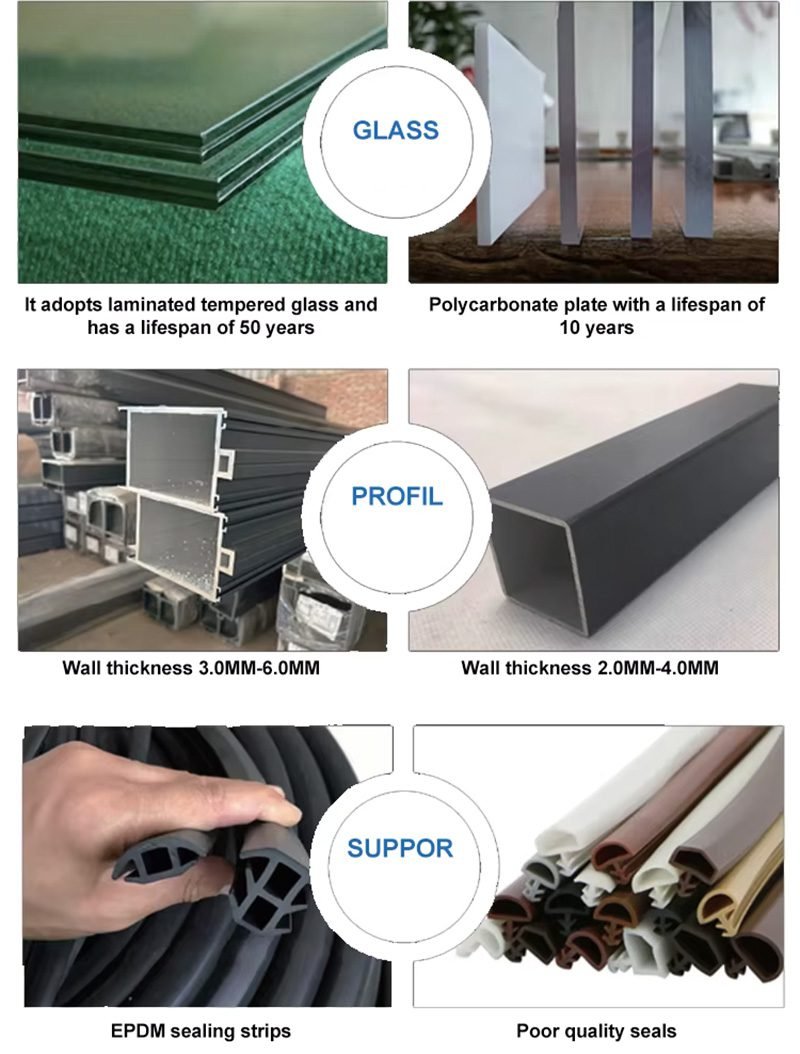 GLASS

It adopts laminated tempered glass and has a lifespan of 50 years

Polycarbonate plate with a lifespan of 10 years

PROFIL

Wall thickness 3.0MM-6.0MM

Wall thickness 2.0MM-4.0MM

SUPPOR

EPDM sealing strips

Poor quality seals