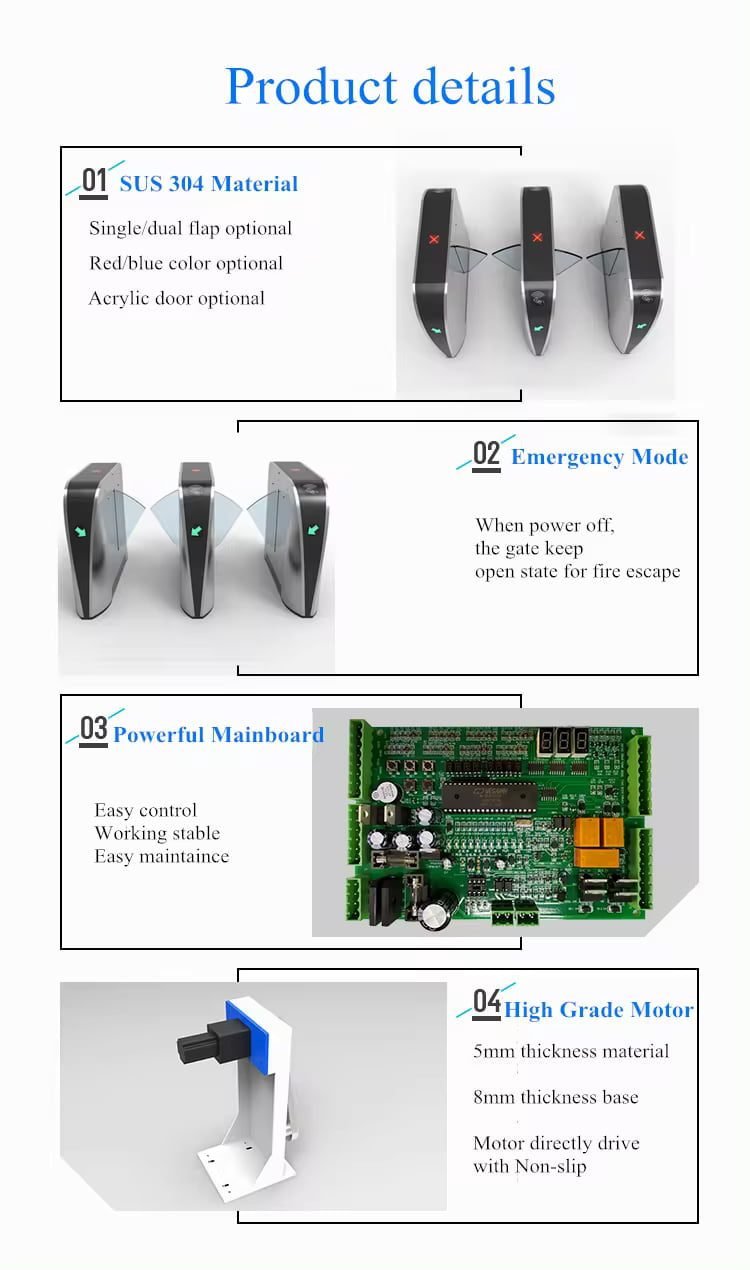 Product details

01 SUS 304 Material

Single/dual flap optional
Red/blue color optional
Acrylic door optional

02 Emergency Mode

When power off,
the gate keep
open state for fire escape

03 Powerful Mainboard

Easy control
Working stable
Easy maintaince

04 High Grade Motor

5mm thickness material

8mm thickness base

Motor directly drive
with Non-slip