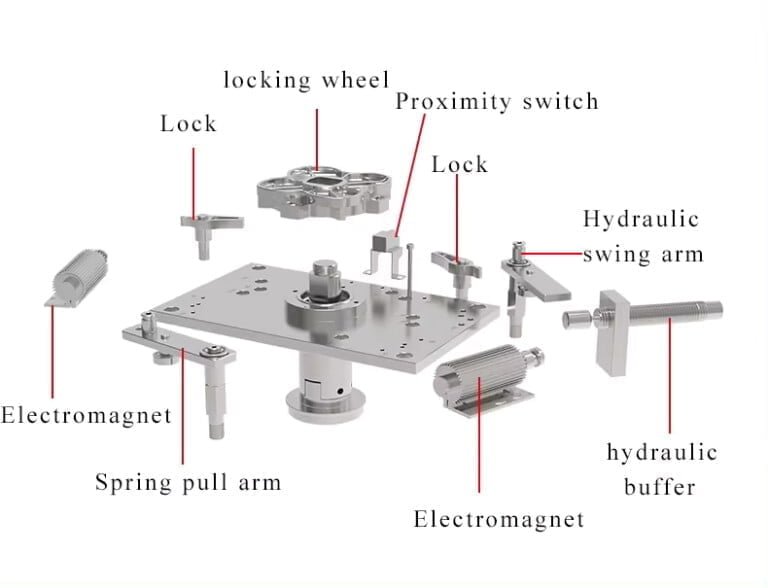 locking wheel

Proximity switch

Lock

Lock

Hydraulic swing arm

Electromagnet

Spring pull arm

Electromagnet

hydraulic buffer